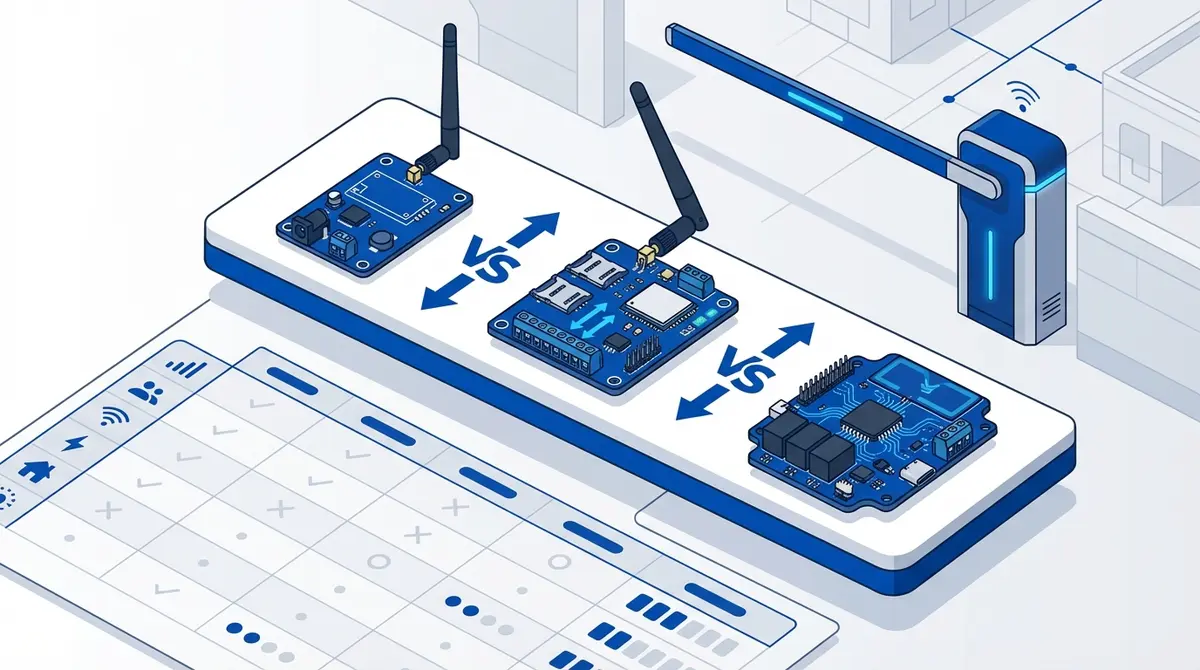 VS
VS